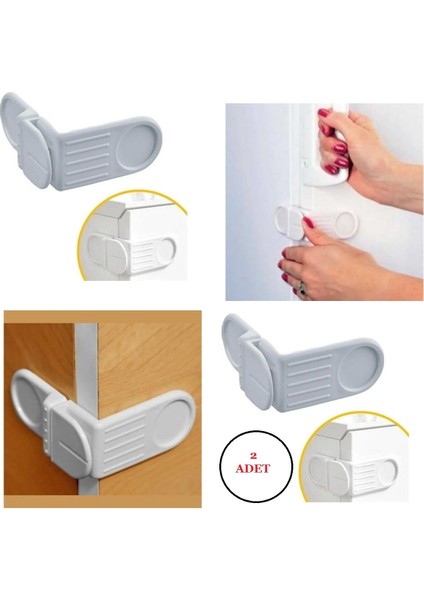 2
ADET