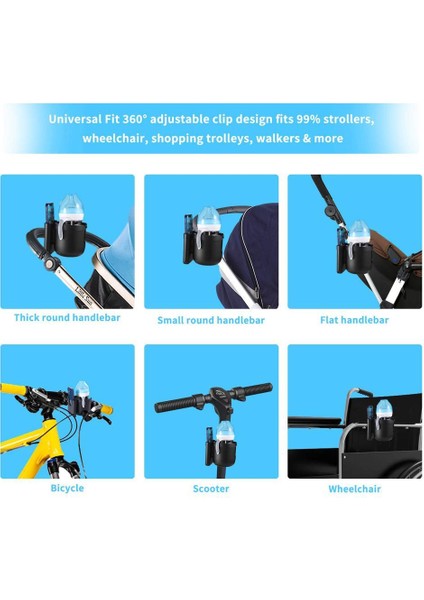 Universal Fit 360° adjustable clip design fits 99% strollers, wheelchair, shopping trolleys, walkers & more

Thick round handlebar

Small round handlebar

Flat handlebar

Bicycle

Scooter

Wheelchair