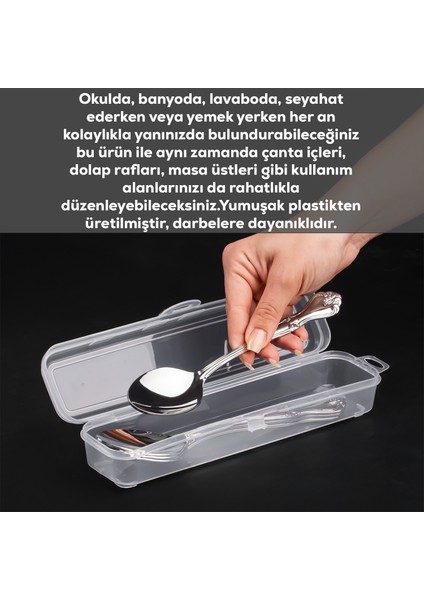 Okulda, banyoda, lavaboda, seyahat ederken veya yemek yerken her an kolaylıkla yanınızda bulundurabileceğiniz bu ürün ile aynı zamanda çanta içleri, dolap rafları, masa üstleri gibi kullanım alanlarınızı da rahatlıkla düzenleyebileceksiniz.Yumuşak plastikten üretilmiştir, darbelere dayanıklıdır.