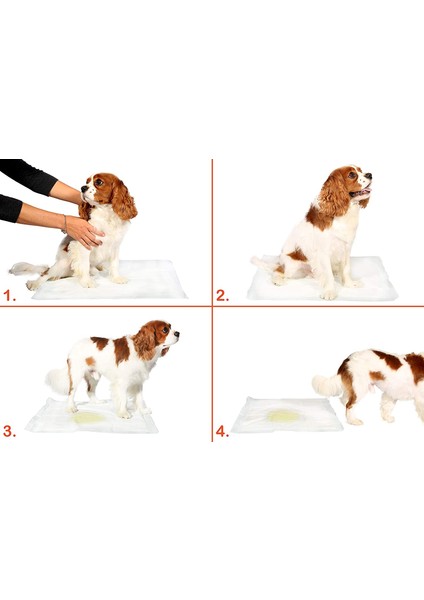 1.

2.

3.

4.