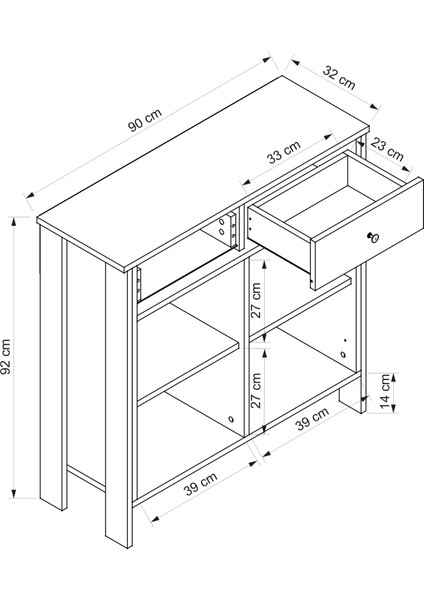 90 cm
32 cm
33 cm
23 cm
92 cm
27 cm
27 cm
14 cm
39 cm
39 cm