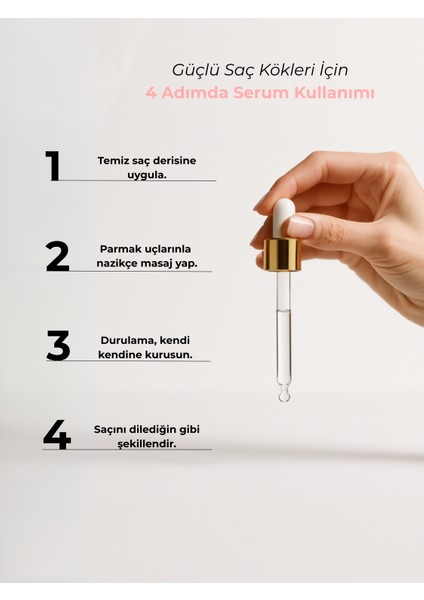 Güçlü Saç Kökleri İçin
4 Adımda Serum Kullanımı

1 Temiz saç derisine uygula.

2 Parmak uçlarınla nazikçe masaj yap.

3 Durulama, kendi kendine kurusun.

4 Saçını dilediğin gibi şekillendir.