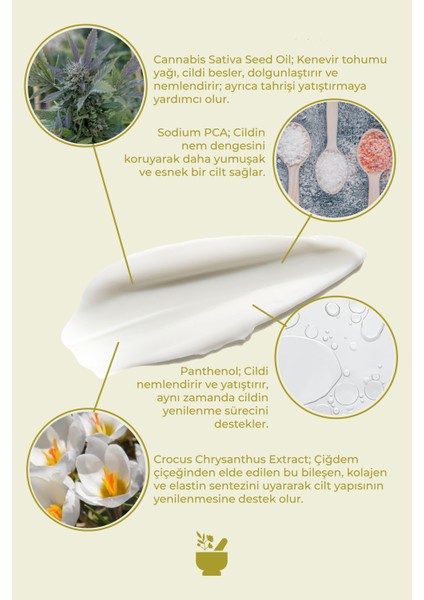 Cannabis Sativa Seed Oil; Kenevir tohumu yağı, cildi besler, dolgunlaştırır ve nemlendirir; ayrıca tahrişi yatıştırmaya yardımcı olur.

Sodium PCA; Cildin nem dengesini koruyarak daha yumuşak ve esnek bir cilt sağlar.

Panthenol; Cildi nemlendirir ve yatıştırır, aynı zamanda cildin yenilenme sürecini destekler.

Crocus Chrysanthus Extract; Çiğdem çiçeğinden elde edilen bu bileşen, kolajen ve elastin sentezini uyararak cilt yapısının yenilenmesine destek olur.