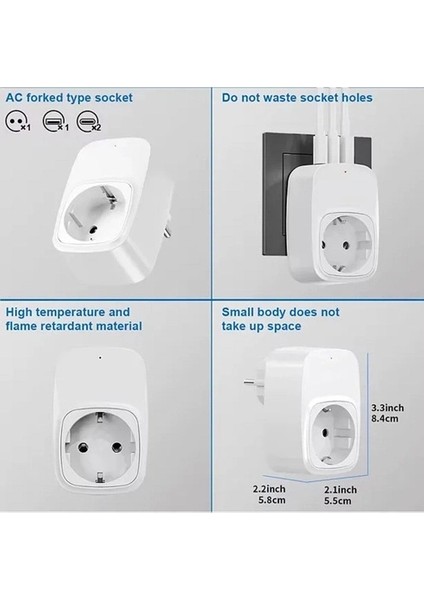 AC forked type socket

×1 ×1 ×2

Do not waste socket holes

High temperature and flame retardant material

Small body does not take up space

3.3inch
8.4cm

2.2inch
5.8cm

2.1inch
5.5cm