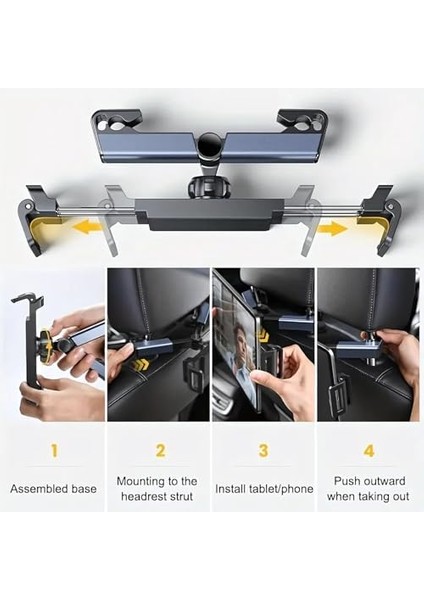 1

Assembled base

2

Mounting to the headrest strut

3

Install tablet/phone

4

Push outward when taking out