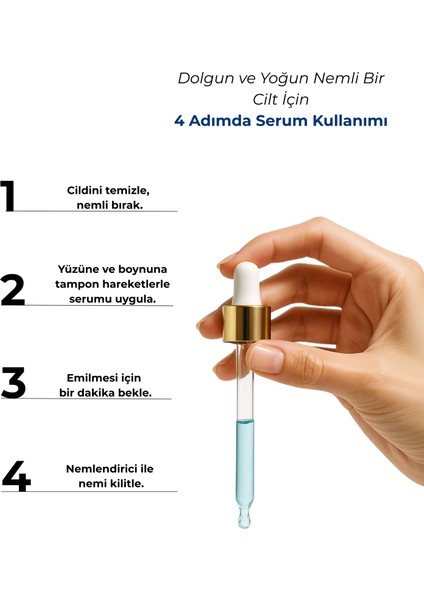 Dolgun ve Yoğun Nemli Bir Cilt İçin
4 Adımda Serum Kullanımı

1
Cildini temizle, nemli bırak.

2
Yüzüne ve boynuna tampon hareketlerle serumu uygula.

3
Emilmesi için bir dakika bekle.

4
Nemlendirici ile nemi kilitle.