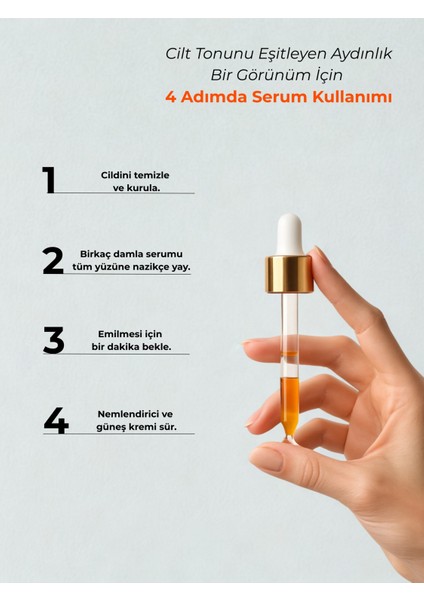 Cilt Tonunu Eşitleyen Aydınlık Bir Görünüm İçin
4 Adımda Serum Kullanımı

1
Cildini temizle ve kurula.

2
Birkaç damla serumu tüm yüzüne nazikçe yay.

3
Emilmesi için bir dakika bekle.

4
Nemlendirici ve güneş kremi sür.