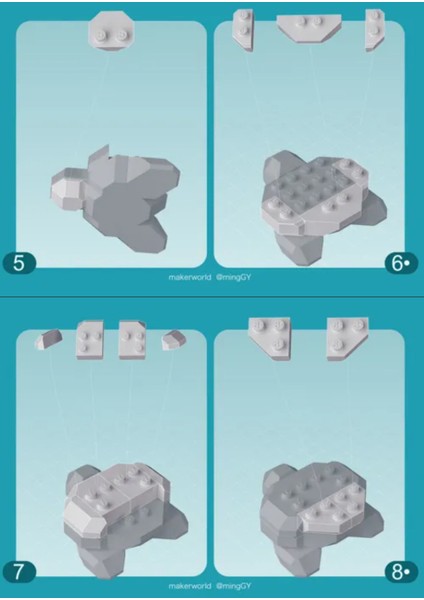 5

6•

makerworld @mingGY

7

8•

makerworld @mingGY