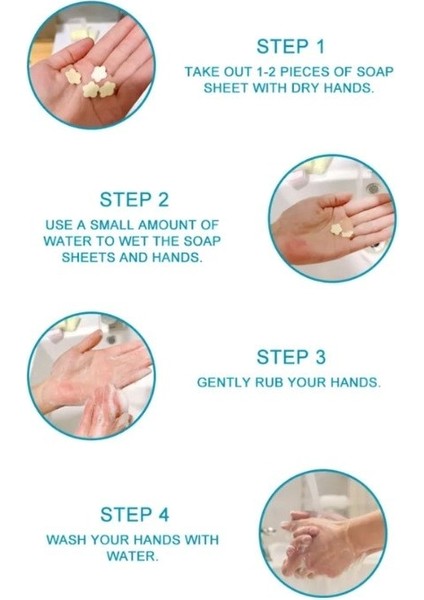 STEP 1

TAKE OUT 1-2 PIECES OF SOAP SHEET WITH DRY HANDS.

STEP 2

USE A SMALL AMOUNT OF WATER TO WET THE SOAP SHEETS AND HANDS.

STEP 3

GENTLY RUB YOUR HANDS.

STEP 4

WASH YOUR HANDS WITH WATER.