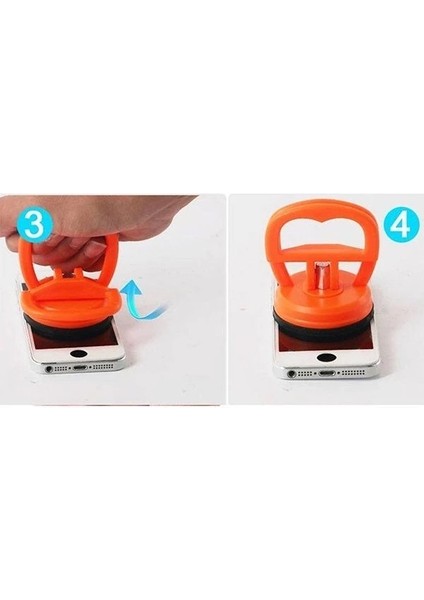 3

4