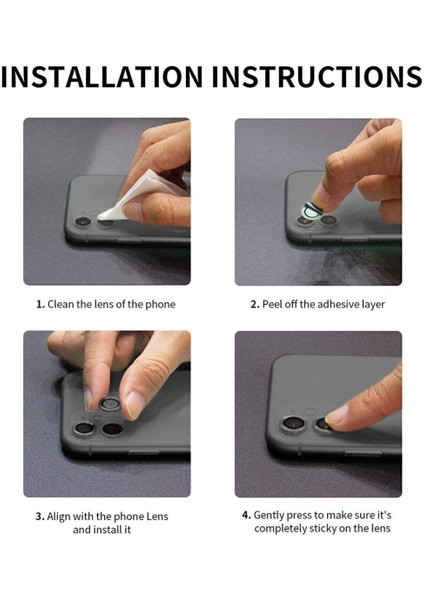 INSTALLATION INSTRUCTIONS

1. Clean the lens of the phone

2. Peel off the adhesive layer

3. Align with the phone Lens and install it

4. Gently press to make sure it's completely sticky on the lens