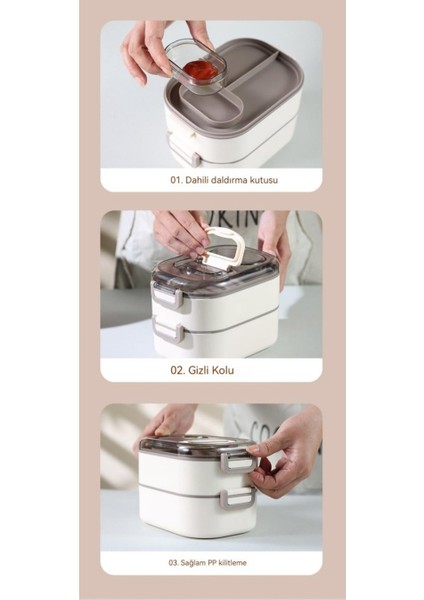 01. Dahili daldırma kutusu

02. Gizli Kolu

03. Sağlam PP kilitleme