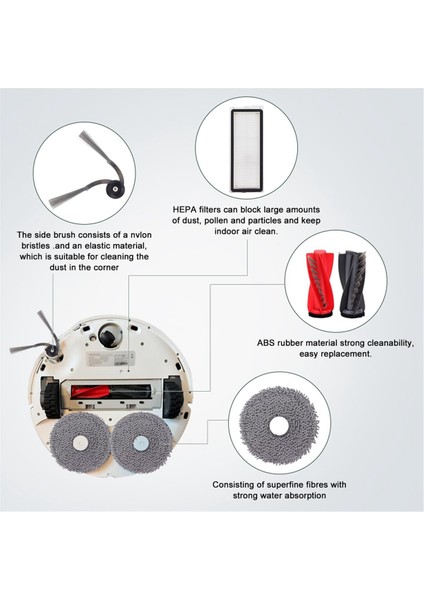 The side brush consists of a nvlon bristles .and an elastic material, which is suitable for cleaning the dust in the corner

HEPA filters can block large amounts of dust, pollen and particles and keep indoor air clean.

ABS rubber material strong cleanability, easy replacement.

Consisting of superfine fibres with strong water absorption