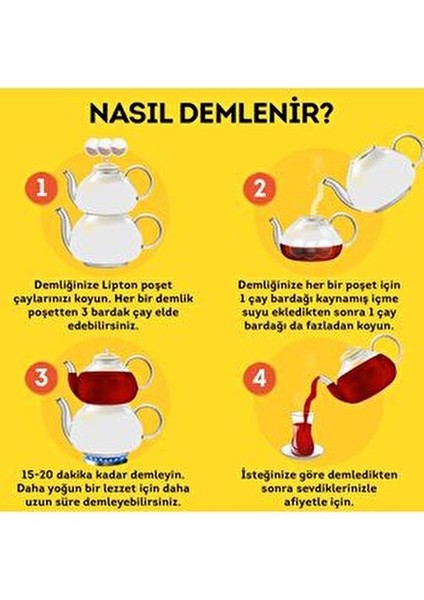 NASIL DEMLENİR?

1

Demliğinize Lipton poşet çaylarınızı koyun. Her bir demlik poşetten 3 bardak çay elde edebilirsiniz.

2

Demliğinize her bir poşet için 1 çay bardağı kaynamış içme suyu ekledikten sonra 1 çay bardağı da fazladan koyun.

3

15-20 dakika kadar demleyin. Daha yoğun bir lezzet için daha uzun süre demleyebilirsiniz.

4

İsteğinize göre demledikten sonra sevdiklerinizle afiyetle için.