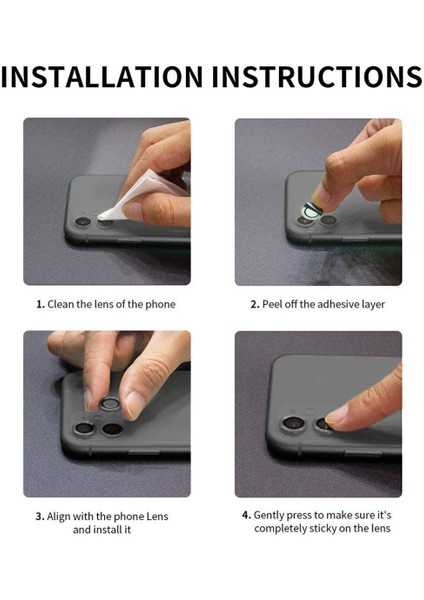 INSTALLATION INSTRUCTIONS

1. Clean the lens of the phone

2. Peel off the adhesive layer

3. Align with the phone Lens and install it

4. Gently press to make sure it's completely sticky on the lens