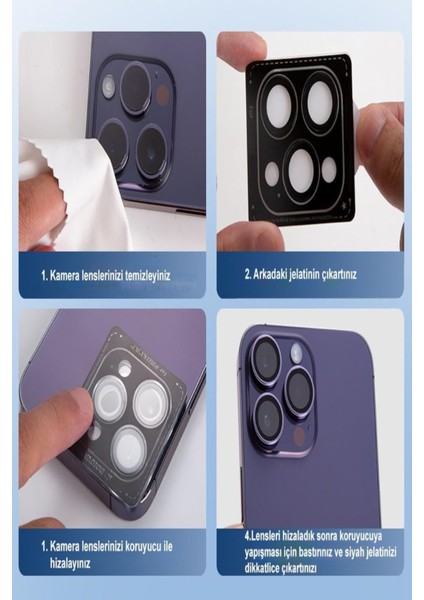 1. Kamera lenslerinizi temizleyiniz

2. Arkadaki jelatinin çıkartınız

1. Kamera lenslerinizi koruyucu ile hizalayınız

4.Lensleri hizaladık sonra koruyucuya yapışması için bastınız ve siyah jelatinizi dikkatlice çıkartınızı