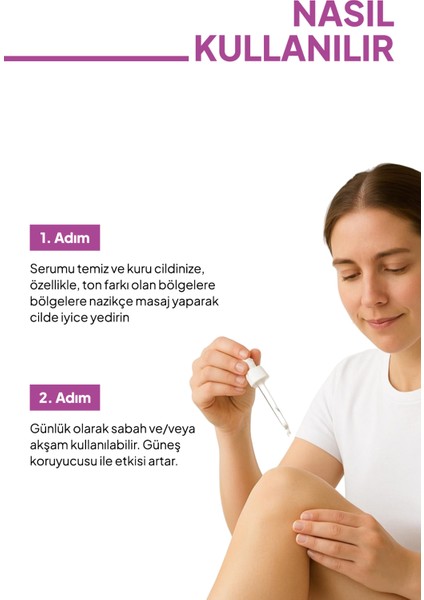 NASIL KULLANILIR

1. Adım

Serumu temiz ve kuru cildinize, özellikle, ton farkı olan bölgelere bölgelere nazikçe masaj yaparak cilde iyice yedirin

2. Adım

Günlük olarak sabah ve/veya akşam kullanılabilir. Güneş koruyucusu ile etkisi artar.