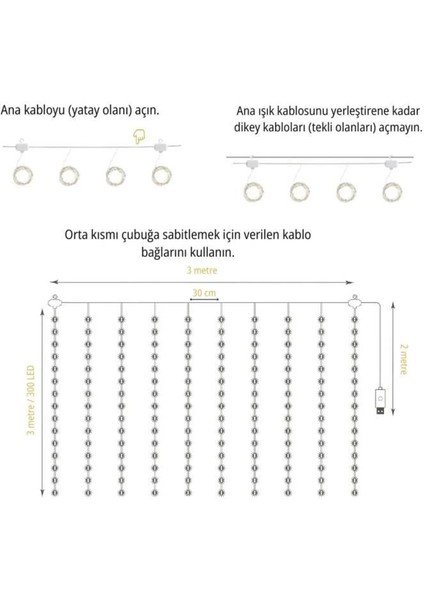 Ana kabloyu (yatay olanı) açın.

Ana ışık kablosunu yerleştirene kadar dikey kabloları (tekli olanları) açmayın.

Orta kısmı çubuğa sabitlemek için verilen kablo bağlarını kullanın.

3 metre

30 cm

3 metre / 300 LED

2 metre