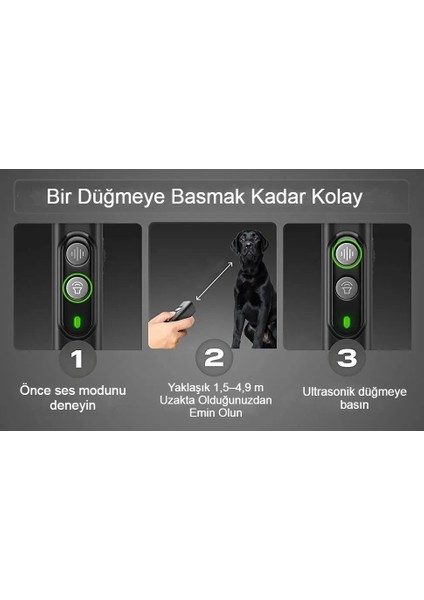 Bir Düğmeye Basmak Kadar Kolay

1

Önce ses modunu deneyin

2

Yaklaşık 1,5–4,9 m Uzakta Olduğunuzdan Emin Olun

3

Ultrasonik düğmeye basın