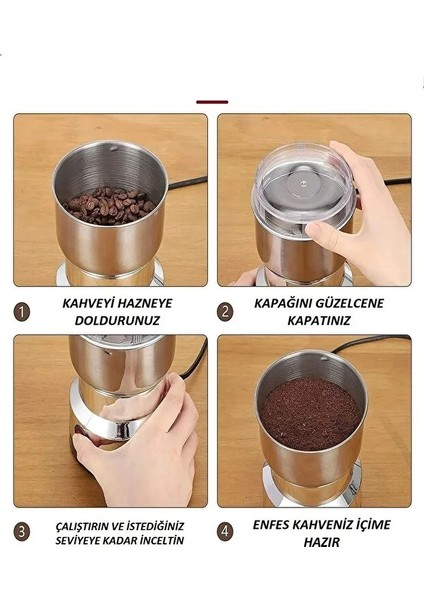 1 KAHVEYİ HAZNEYE DOLDURUNUZ

2 KAPAĞINI GÜZELCENE KAPATINIZ

3 ÇALIŞTIRIN VE İSTEDİĞİNİZ SEVİYEYE KADAR İNCELTİN

4 ENFES KAHVENİZ İÇİME HAZIR