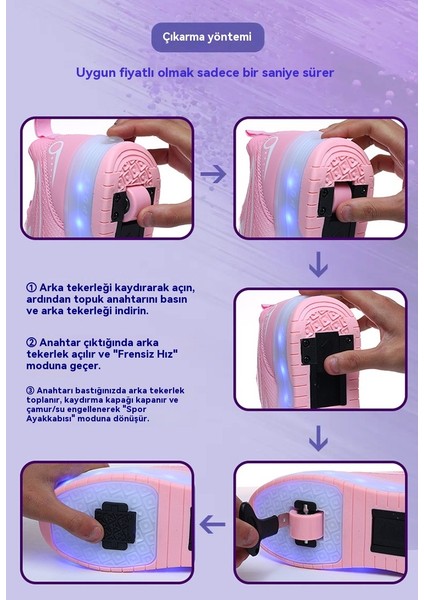 Çıkarma yöntemi

Uygun fiyatlı olmak sadece bir saniye sürer

① Arka tekerleği kaydırarak açın, ardından topuk anahtarını basın ve arka tekerleği indirin.

② Anahtar çıktığında arka tekerlek açılır ve "Frensiz Hız" moduna geçer.

③ Anahtarı bastığınızda arka tekerlek toplanır, kaydırma kapağı kapanır ve çamur/su engellenerek "Spor Ayakkabısı" moduna dönüşür.