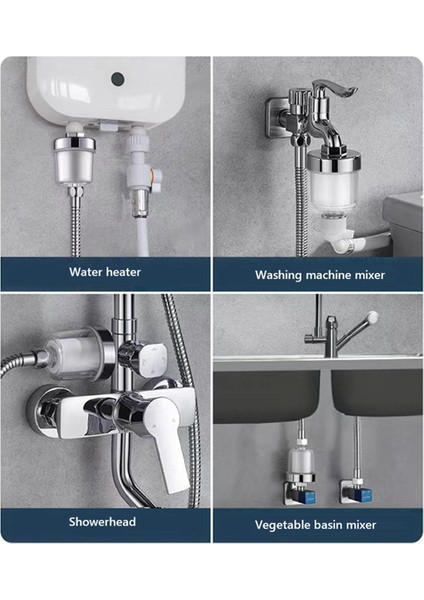 Water heater

Washing machine mixer

Showerhead

Vegetable basin mixer