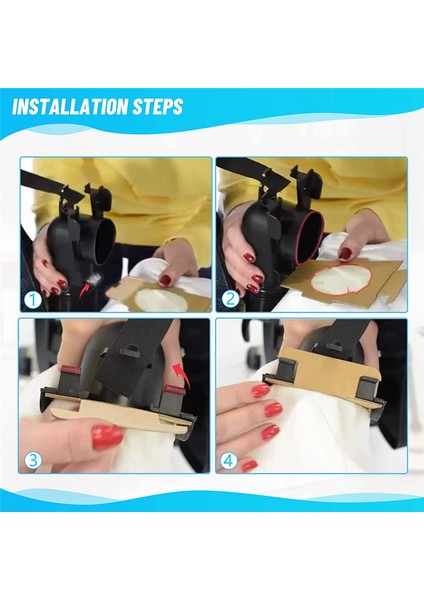 INSTALLATION STEPS

1

2

3

4