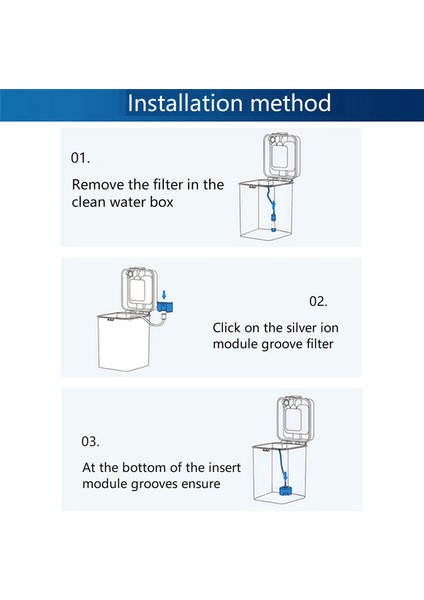 Installation method

01.

Remove the filter in the clean water box

02.

Click on the silver ion module groove filter

03.

At the bottom of the insert module grooves ensure