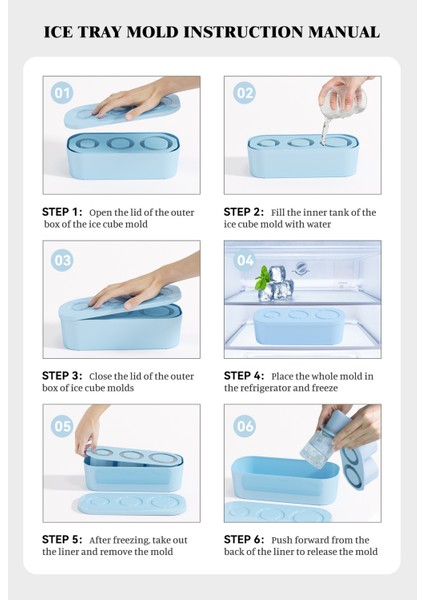 ICE TRAY MOLD INSTRUCTION MANUAL

01

STEP 1: Open the lid of the outer box of the ice cube mold

02

STEP 2: Fill the inner tank of the ice cube mold with water

03

STEP 3: Close the lid of the outer box of ice cube molds

04

STEP 4: Place the whole mold in the refrigerator and freeze

05

STEP 5: After freezing, take out the liner and remove the mold

06

STEP 6: Push forward from the back of the liner to release the mold