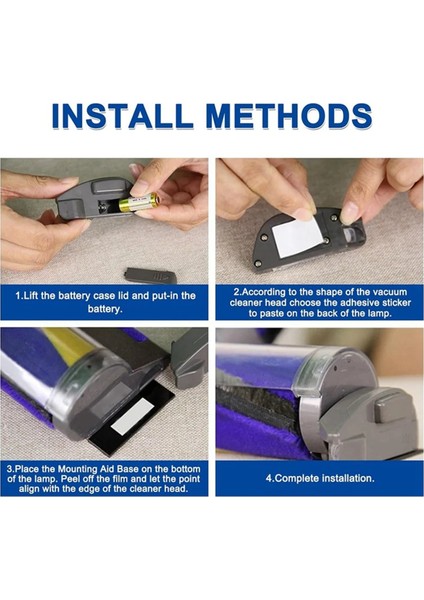 INSTALL METHODS

1.Lift the battery case lid and put-in the battery.

2.According to the shape of the vacuum cleaner head choose the adhesive sticker to paste on the back of the lamp.

3.Place the Mounting Aid Base on the bottom of the lamp. Peel off the film and let the point align with the edge of the cleaner head.

4.Complete installation.