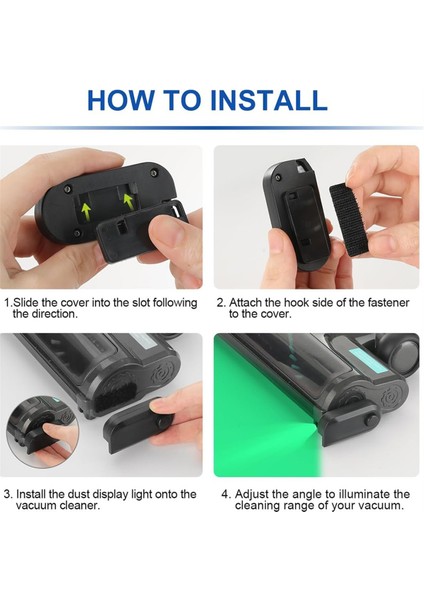 HOW TO INSTALL

1.Slide the cover into the slot following the direction.

2. Attach the hook side of the fastener to the cover.

3. Install the dust display light onto the vacuum cleaner.

4. Adjust the angle to illuminate the cleaning range of your vacuum.