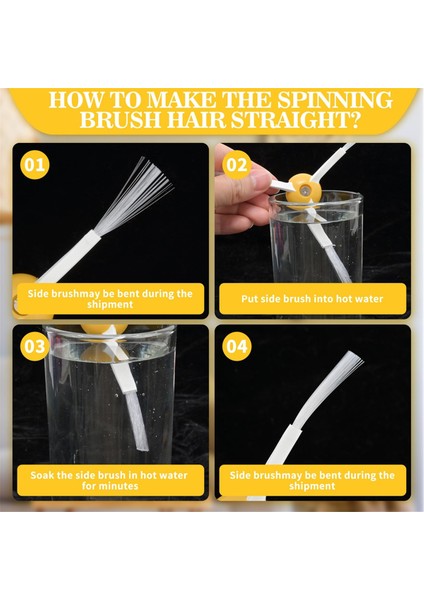 HOW TO MAKE THE SPINNING BRUSH HAIR STRAIGHT?

01

Side brushmay be bent during the shipment

02

Put side brush into hot water

03

Soak the side brush in hot water for minutes

04

Side brushmay be bent during the shipment