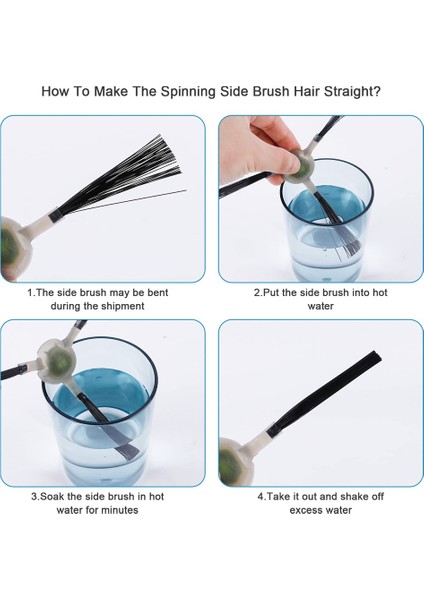 How To Make The Spinning Side Brush Hair Straight?

1.The side brush may be bent during the shipment

2.Put the side brush into hot water

3.Soak the side brush in hot water for minutes

4.Take it out and shake off excess water