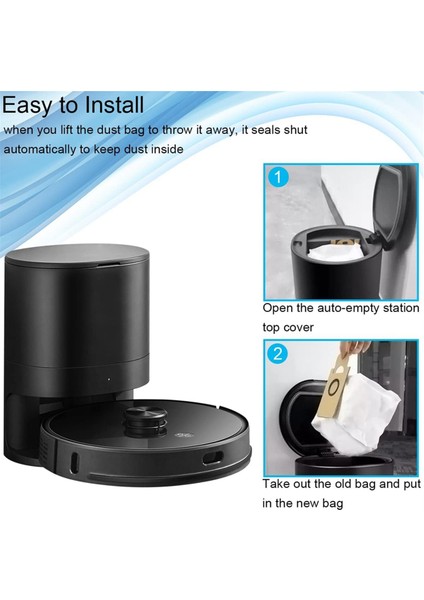 Easy to Install
when you lift the dust bag to throw it away, it seals shut automatically to keep dust inside

1
Open the auto-empty station top cover

2
Take out the old bag and put in the new bag