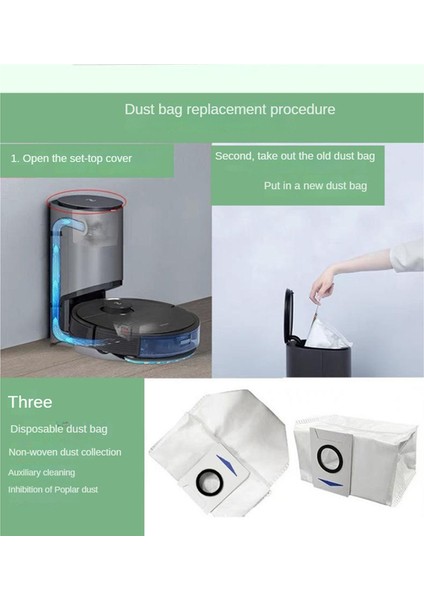 Dust bag replacement procedure

1. Open the set-top cover

Second, take out the old dust bag

Put in a new dust bag

Three

Disposable dust bag

Non-woven dust collection

Auxiliary cleaning

Inhibition of Poplar dust