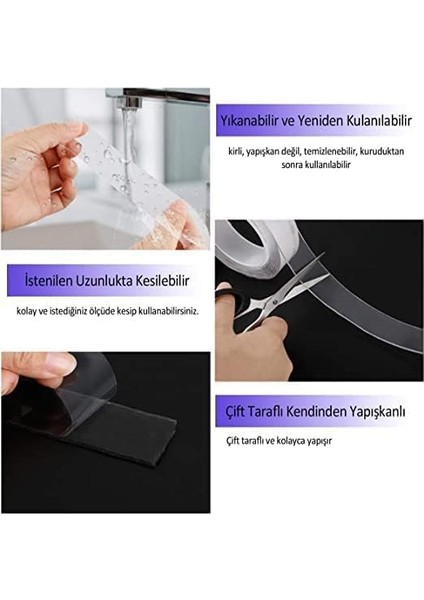 Yıkanabilir ve Yeniden Kulanılabilir

kirli, yapışkan değil, temizlenebilir, kuruduktan sonra kullanılabilir

İstenilen Uzunlukta Kesilebilir

kolay ve istediğiniz ölçüde kesip kullanabilirsiniz.

Çift Taraflı Kendinden Yapışkanlı

Çift taraflı ve kolayca yapışır