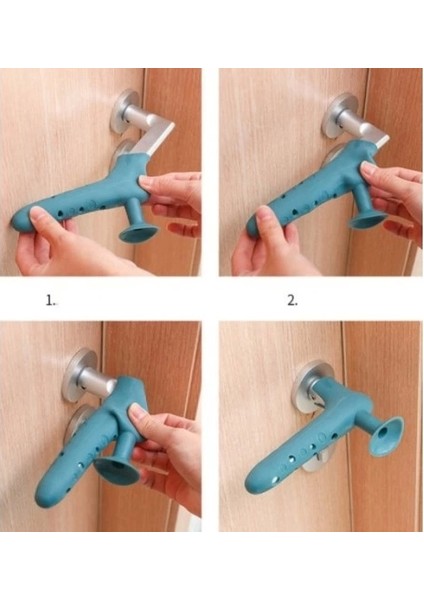 1.

2.