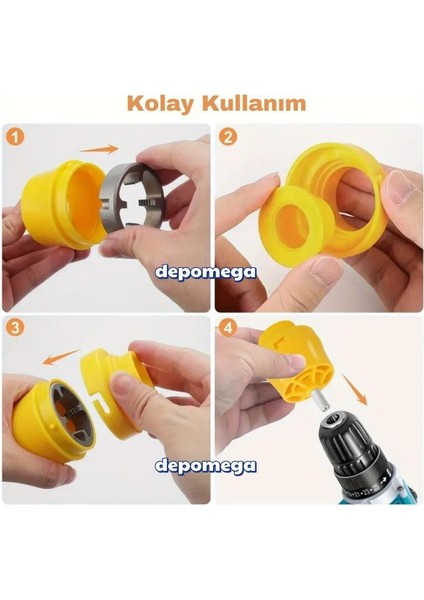 Kolay Kullanım

1

2

depomega

3

4

depomega