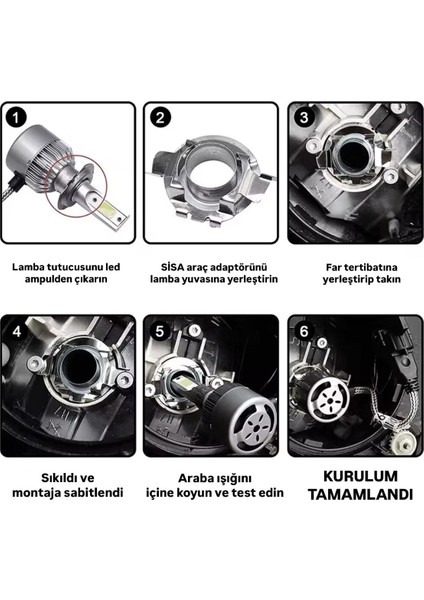 1

Lamba tutucusunu led ampulden çıkarın

2

SİSA araç adaptörünü lamba yuvasına yerleştirin

3

Far tertibatına yerleştirip takın

4

Sıkıldı ve montaja sabitlendi

5

Araba ışığını içine koyun ve test edin

6

KURULUM TAMAMLANDI