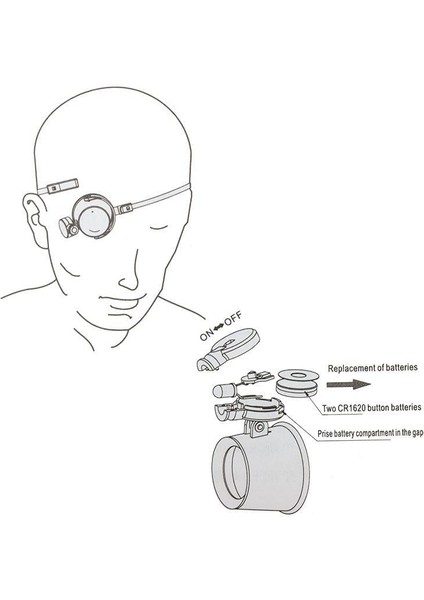 ON ⟺ OFF

Replacement of batteries

Two CR1620 button batteries

Prise battery compartment in the gap