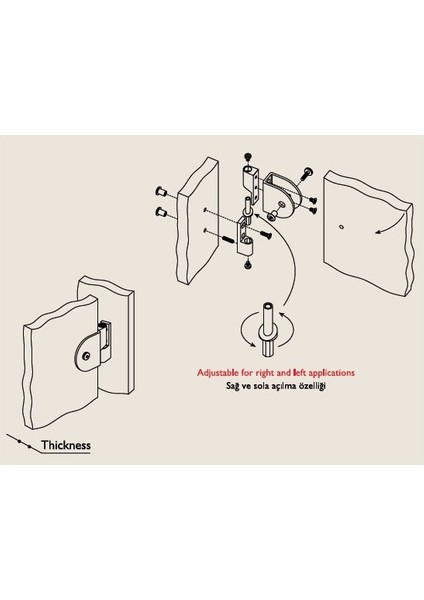 Adjustable for right and left applications
Sağ ve sola açılma özelliği

Thickness