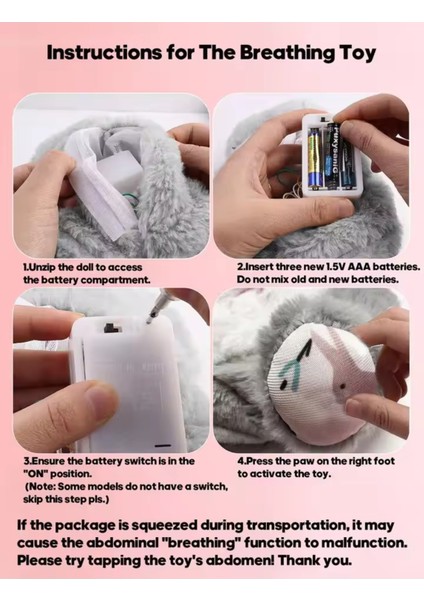 Instructions for The Breathing Toy

1.Unzip the doll to access the battery compartment.

2.Insert three new 1.5V AAA batteries. Do not mix old and new batteries.

3.Ensure the battery switch is in the "ON" position.
(Note: Some models do not have a switch, skip this step pls.)

4.Press the paw on the right foot to activate the toy.

If the package is squeezed during transportation, it may cause the abdominal "breathing" function to malfunction. Please try tapping the toy's abdomen! Thank you.