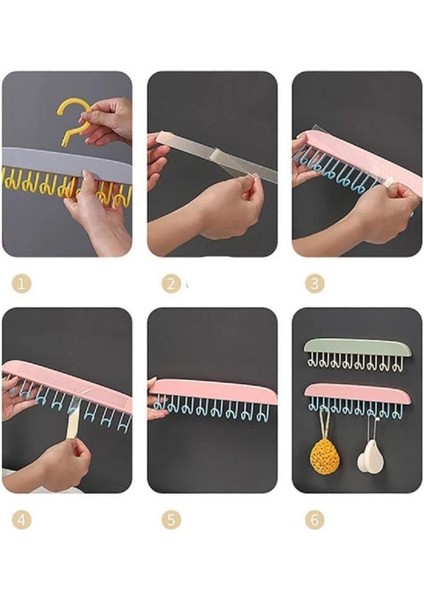 1

2

3

4

5

6