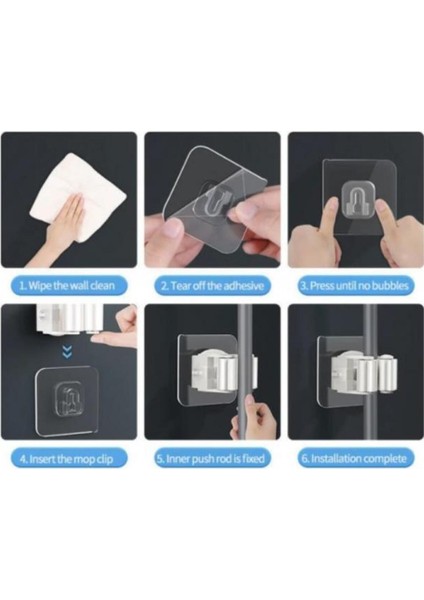 1. Wipe the wall clean

2. Tear off the adhesive

3. Press until no bubbles

4. Insert the mop clip

5. Inner push rod is fixed

6. Installation complete