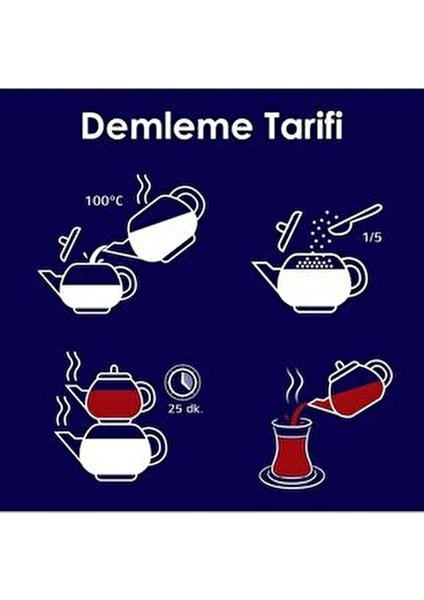 Demleme Tarifi

100°C

1/5

25 dk.