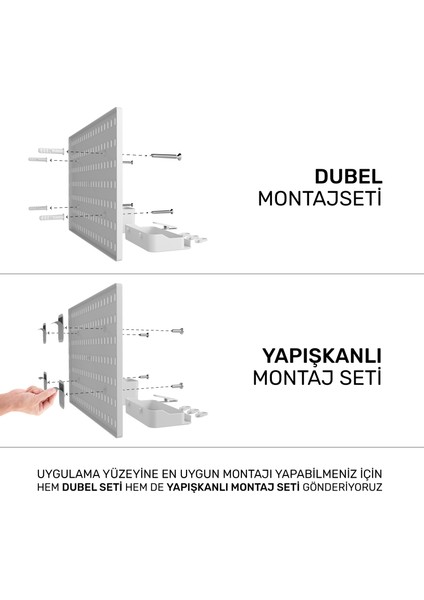 DUBEL
MONTAJSETİ

YAPIŞKANLI
MONTAJ SETİ

UYGULAMA YÜZEYİNE EN UYGUN MONTAJI YAPABİLMENİZ İÇİN HEM DUBEL SETİ HEM DE YAPIŞKANLI MONTAJ SETİ GÖNDERİYORUZ