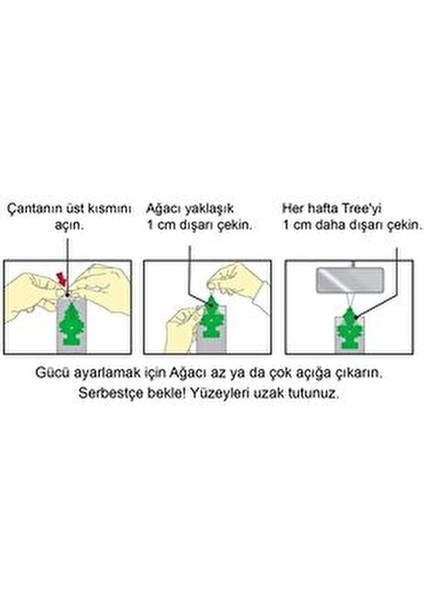 Çantanın üst kısmını açın.

Ağacı yaklaşık 1 cm dışarı çekin.

Her hafta Tree'yi 1 cm daha dışarı çekin.

Gücü ayarlamak için Ağacı az ya da çok açığa çıkarın. Serbestçe bekle! Yüzeyleri uzak tutunuz.