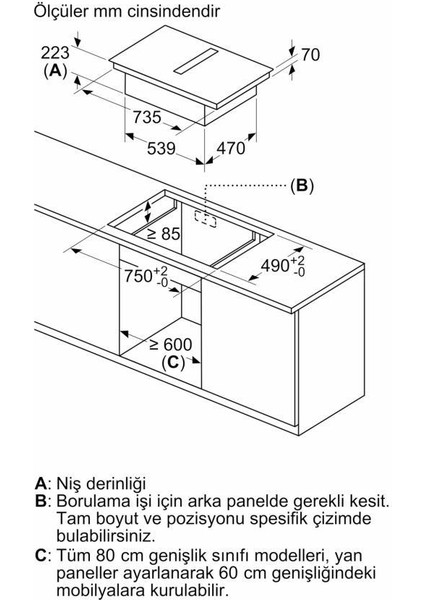 Ölçüler mm cinsindendir

223
(A)

70

735

539

470

(B)

≥ 85

$750^{+2}_{-0}$

$490^{+2}_{-0}$

≥ 600
(C)

A: Niş derinliği
B: Borulama işi için arka panelde gerekli kesit. Tam boyut ve pozisyonu spesifik çizimde bulabilirsiniz.
C: Tüm 80 cm genişlik sınıfı modelleri, yan paneller ayarlanarak 60 cm genişliğindeki mobilyalara kurulabilir.