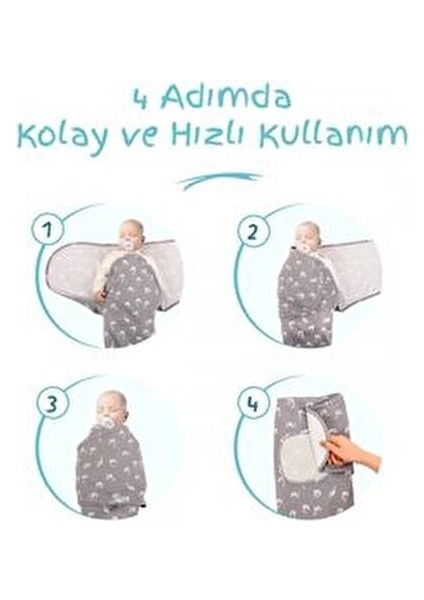 4 Adımda
Kolay ve Hızlı Kullanım

1

2

3

4