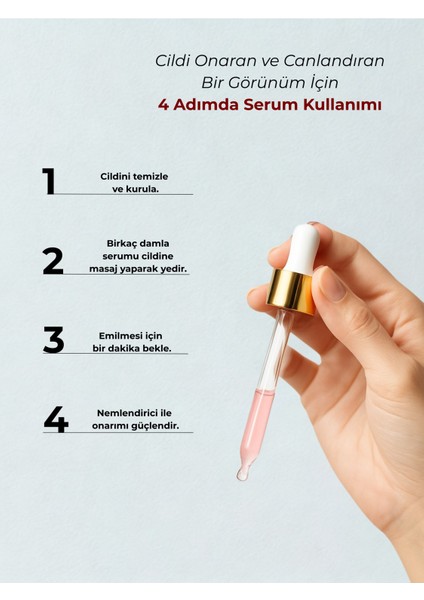 Cildi Onaran ve Canlandıran Bir Görünüm İçin
4 Adımda Serum Kullanımı

1 Cildini temizle ve kurula.

2 Birkaç damla serumu cildine masaj yaparak yedir.

3 Emilmesi için bir dakika bekle.

4 Nemlendirici ile onarımı güçlendir.